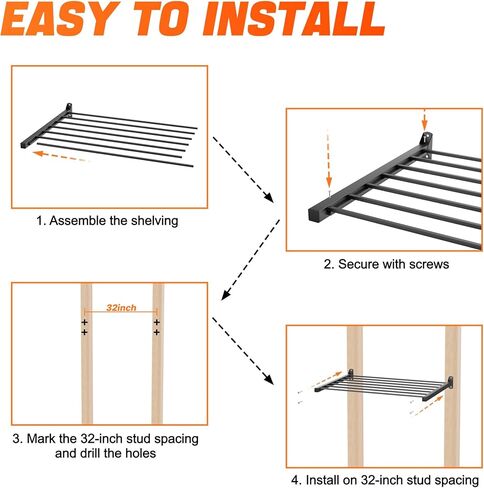 EASY TO INSTALL

1. Assemble the shelving

2. Secure with screws

32inch

3. Mark the 32-inch stud spacing and drill the holes

4. Install on 32-inch stud spacing