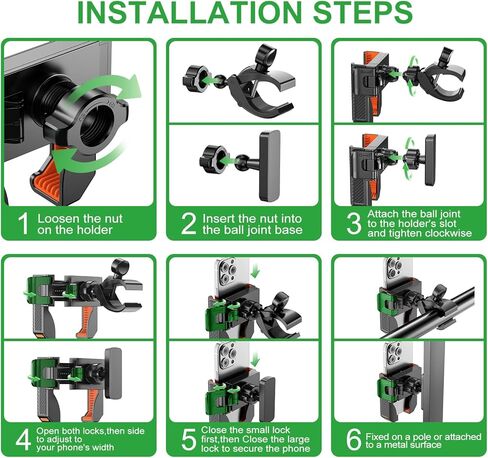 INSTALLATION STEPS

1 Loosen the nut on the holder

2 Insert the nut into the ball joint base

3 Attach the ball joint to the holder's slot and tighten clockwise

4 Open both locks,then side to adjust to your phone's width

5 Close the small lock first,then Close the large lock to secure the phone

6 Fixed on a pole or attached to a metal surface