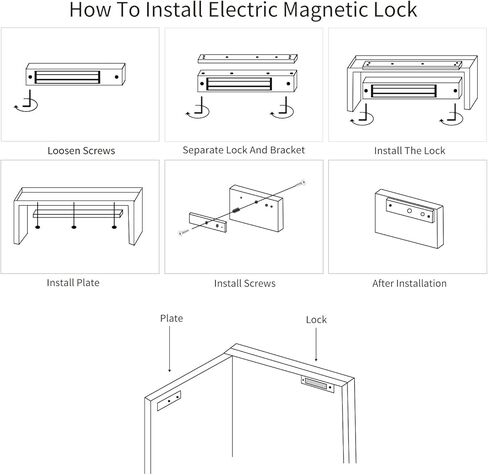 How To Install Electric Magnetic Lock

Loosen Screws

Separate Lock And Bracket

Install The Lock

Install Plate

Install Screws

After Installation

Plate

Lock