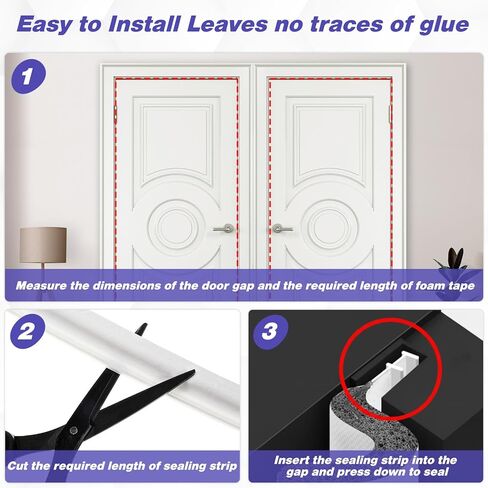 Easy to Install Leaves no traces of glue

1

Measure the dimensions of the door gap and the required length of foam tape

2

Cut the required length of sealing strip

3

Insert the sealing strip into the gap and press down to seal