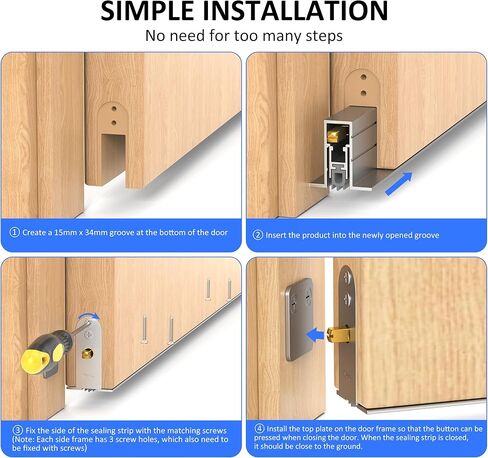 SIMPLE INSTALLATION

No need for too many steps

① Create a 15mm x 34mm groove at the bottom of the door

② Insert the product into the newly opened groove

③ Fix the side of the sealing strip with the matching screws (Note: Each side frame has 3 screw holes, which also need to be fixed with screws)

④ Install the top plate on the door frame so that the button can be pressed when closing the door. When the sealing strip is closed, it should be close to the ground.