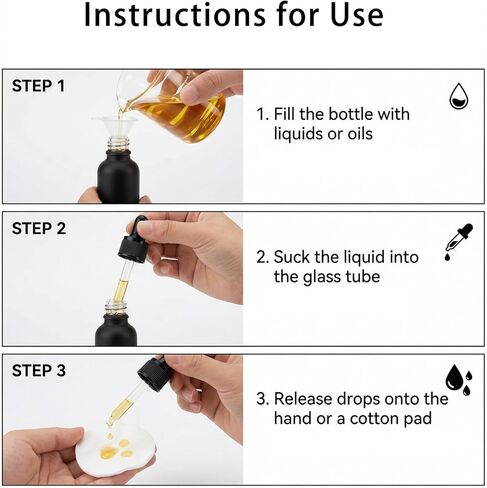 Instructions for Use

STEP 1

1. Fill the bottle with liquids or oils

STEP 2

2. Suck the liquid into the glass tube

STEP 3

3. Release drops onto the hand or a cotton pad