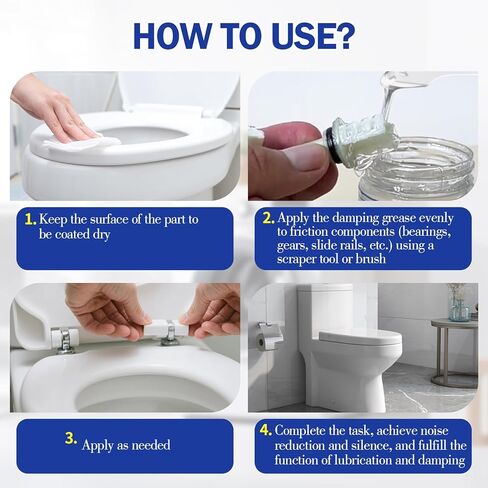 HOW TO USE?

1. Keep the surface of the part to be coated dry

2. Apply the damping grease evenly to friction components (bearings, gears, slide rails, etc.) using a scraper tool or brush

3. Apply as needed

4. Complete the task, achieve noise reduction and silence, and fulfill the function of lubrication and damping