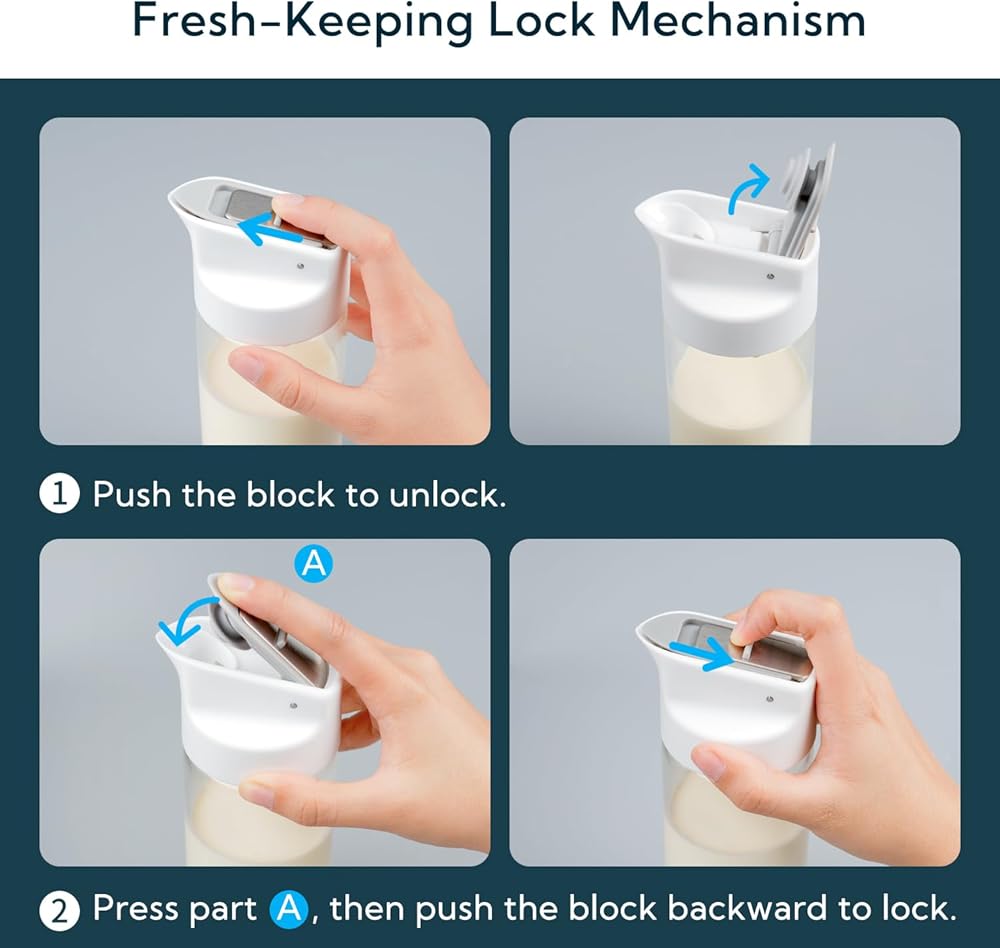 Fresh-Keeping Lock Mechanism

1 Push the block to unlock.

A

2 Press part A, then push the block backward to lock.