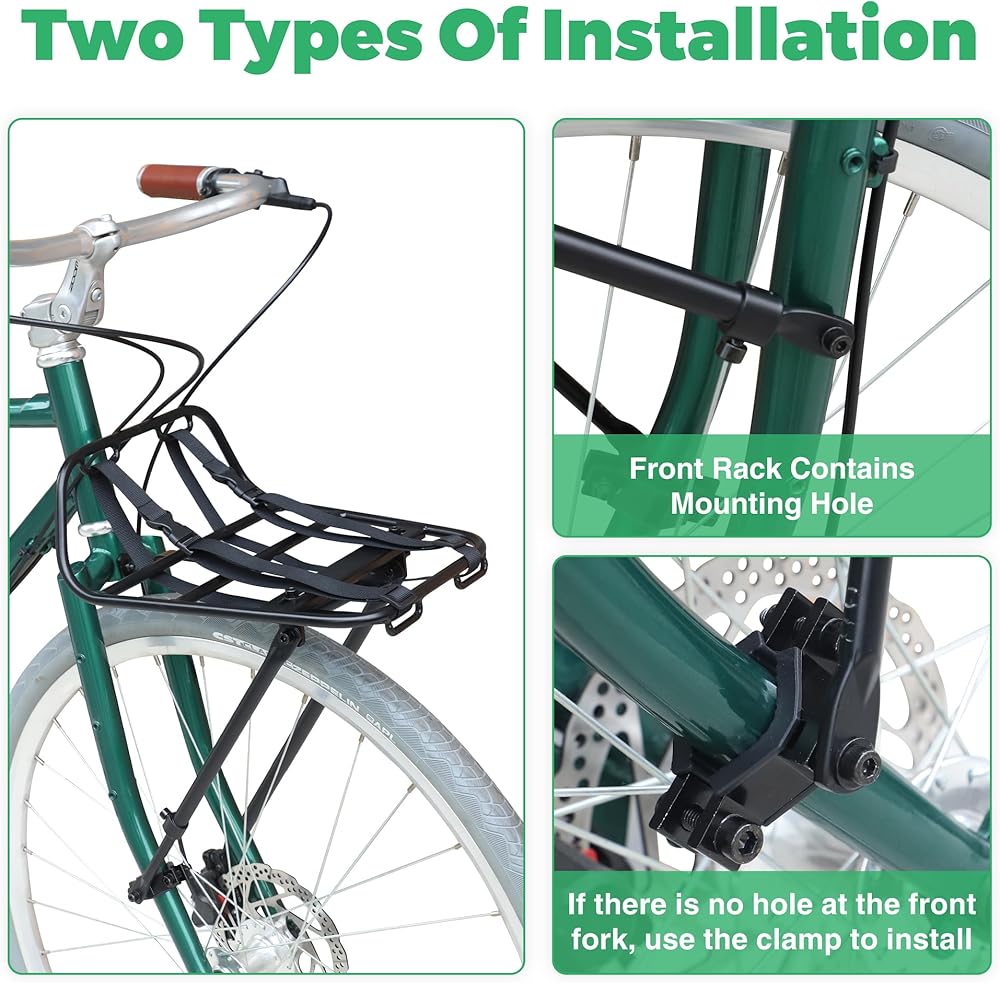 Two Types Of Installation

Front Rack Contains Mounting Hole

If there is no hole at the front fork, use the clamp to install