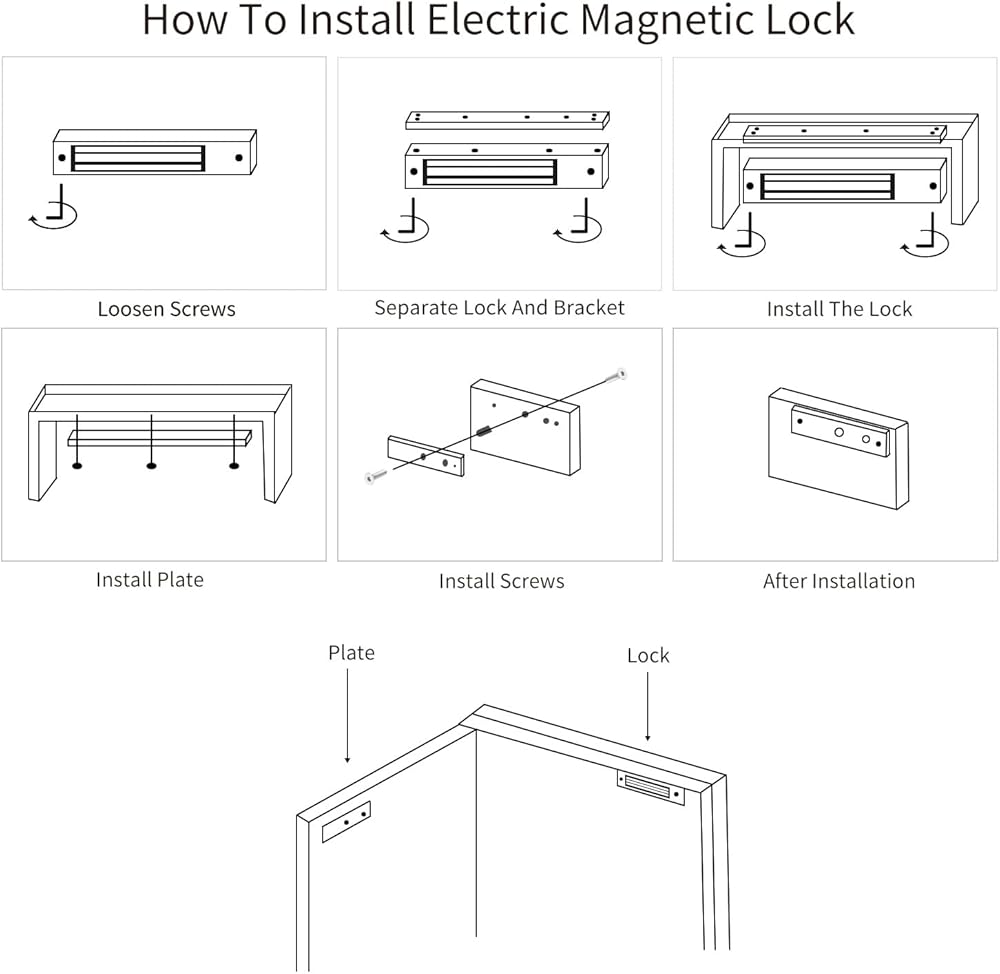 How To Install Electric Magnetic Lock

Loosen Screws

Separate Lock And Bracket

Install The Lock

Install Plate

Install Screws

After Installation

Plate

Lock