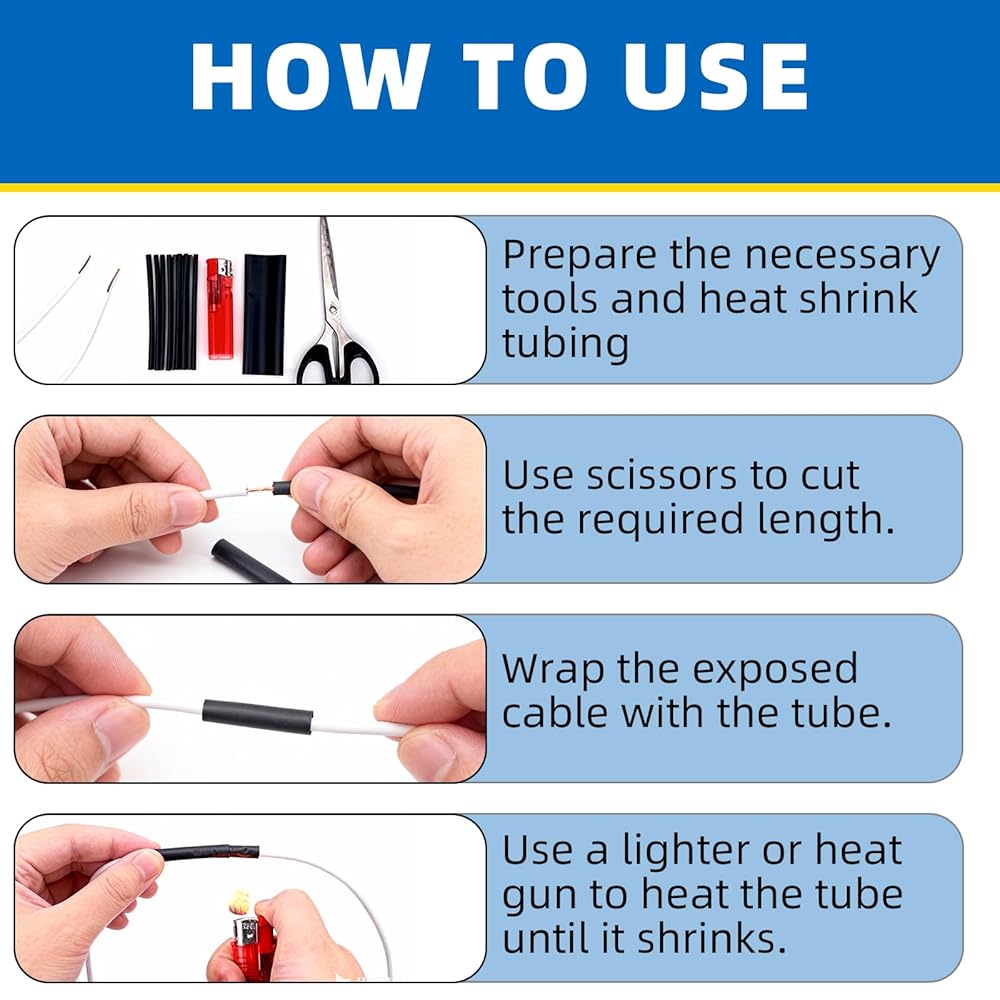 HOW TO USE

Prepare the necessary tools and heat shrink tubing

Use scissors to cut the required length.

Wrap the exposed cable with the tube.

Use a lighter or heat gun to heat the tube until it shrinks.