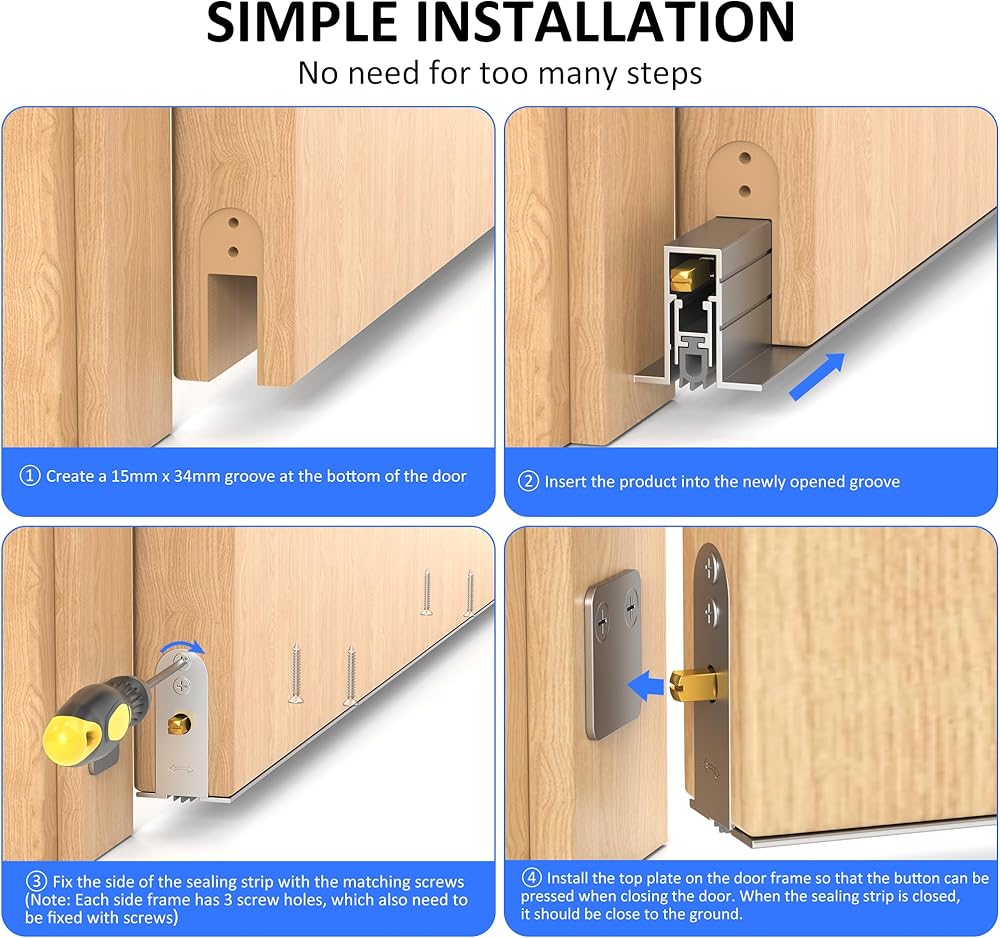 SIMPLE INSTALLATION

No need for too many steps

① Create a 15mm x 34mm groove at the bottom of the door

② Insert the product into the newly opened groove

③ Fix the side of the sealing strip with the matching screws (Note: Each side frame has 3 screw holes, which also need to be fixed with screws)

④ Install the top plate on the door frame so that the button can be pressed when closing the door. When the sealing strip is closed, it should be close to the ground.