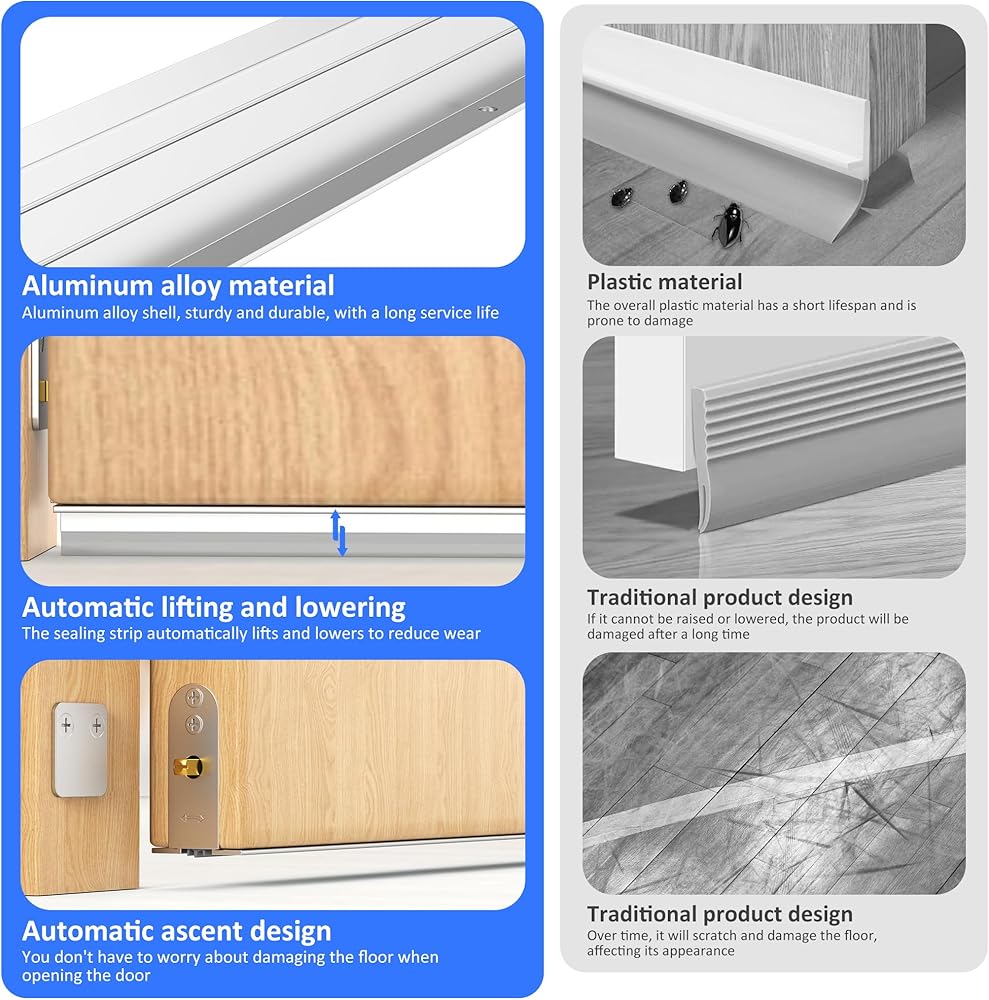 Aluminum alloy material
Aluminum alloy shell, sturdy and durable, with a long service life

Automatic lifting and lowering
The sealing strip automatically lifts and lowers to reduce wear

Automatic ascent design
You don't have to worry about damaging the floor when opening the door

Plastic material
The overall plastic material has a short lifespan and is prone to damage

Traditional product design
If it cannot be raised or lowered, the product will be damaged after a long time

Traditional product design
Over time, it will scratch and damage the floor, affecting its appearance