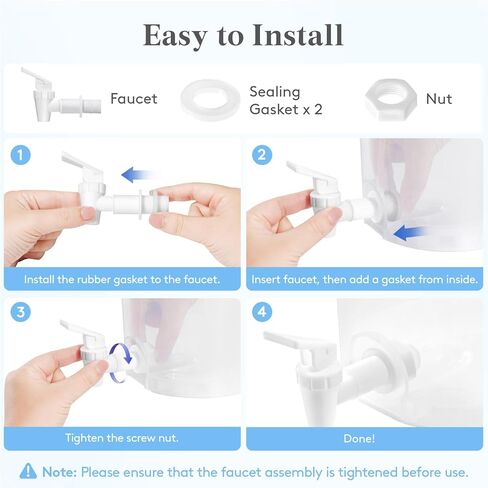 Easy to Install

Faucet

Sealing Gasket x 2

Nut

1

Install the rubber gasket to the faucet.

2

Insert faucet, then add a gasket from inside.

3

Tighten the screw nut.

4

Done!

Note: Please ensure that the faucet assembly is tightened before use.