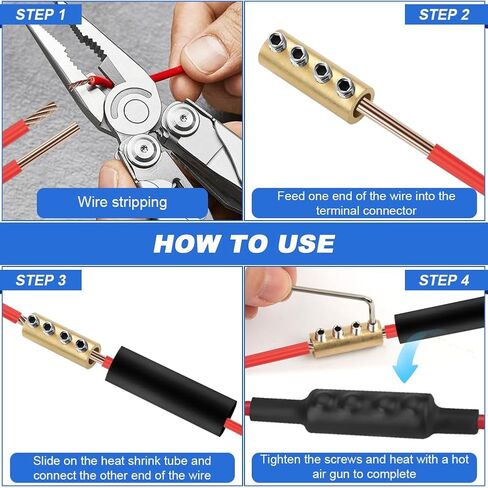 STEP 1

Wire stripping

STEP 2

Feed one end of the wire into the terminal connector

HOW TO USE

STEP 3

Slide on the heat shrink tube and connect the other end of the wire

STEP 4

Tighten the screws and heat with a hot air gun to complete