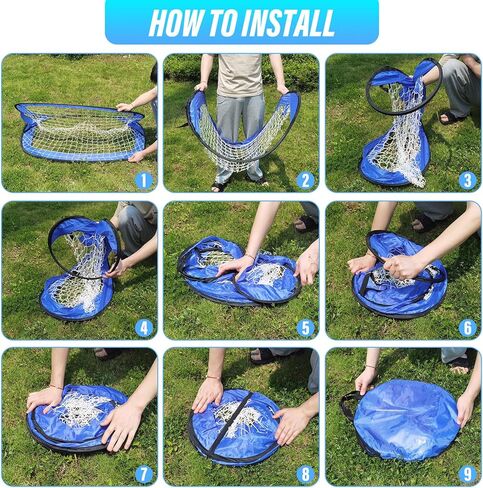 HOW TO INSTALL

1

2

3

4

5

6

7

8

9