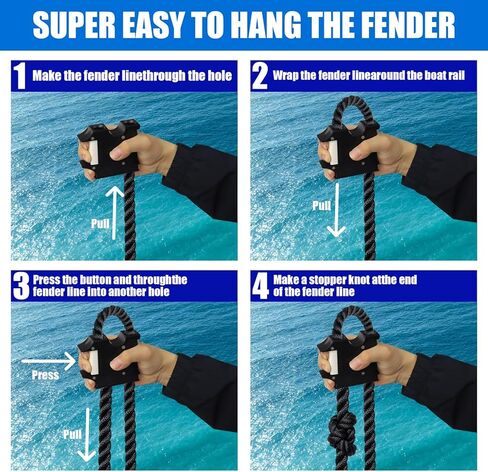 SUPER EASY TO HANG THE FENDER

1 Make the fender linethrough the hole

Pull

2 Wrap the fender linearound the boat rail

Pull

3 Press the button and throughthe fender line into another hole

Press

Pull

4 Make a stopper knot atthe end of the fender line