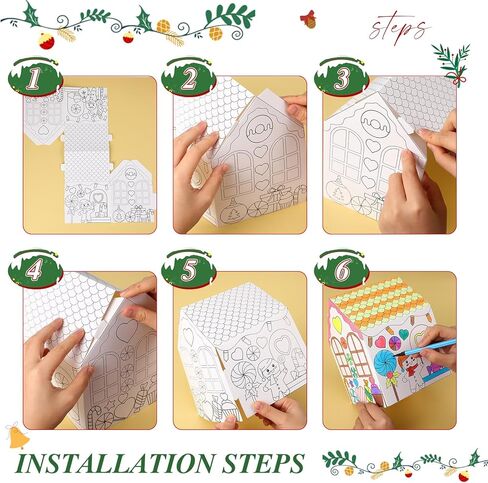 steps

1

2

3

4

5

6

INSTALLATION STEPS