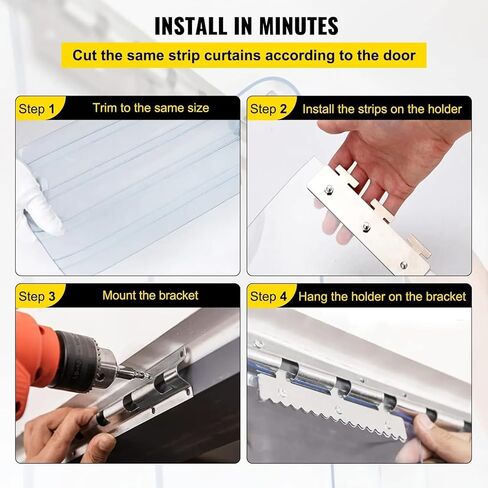 INSTALL IN MINUTES

Cut the same strip curtains according to the door

Step 1 Trim to the same size

Step 2 Install the strips on the holder

Step 3 Mount the bracket

Step 4 Hang the holder on the bracket