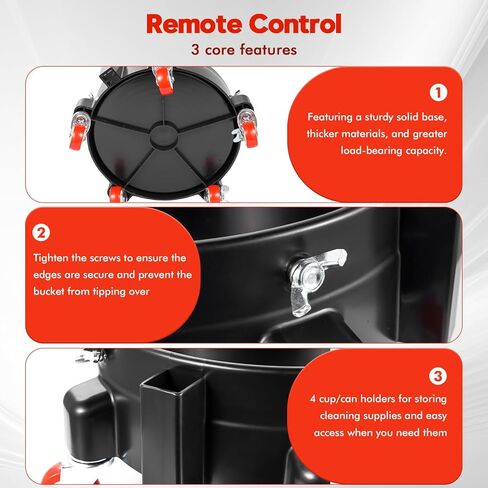 Remote Control
3 core features

1
Featuring a sturdy solid base, thicker materials, and greater load-bearing capacity.

2
Tighten the screws to ensure the edges are secure and prevent the bucket from tipping over

3
4 cup/can holders for storing cleaning supplies and easy access when you need them