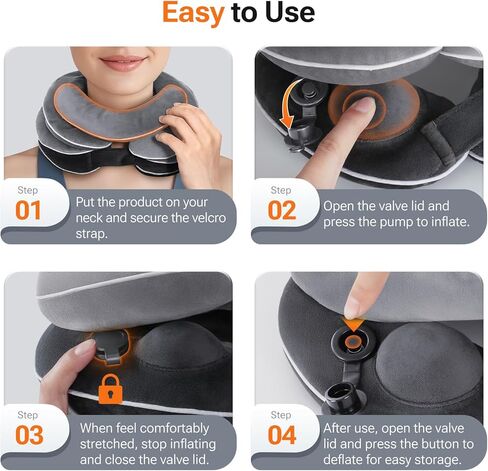 Easy to Use

Step
01
Put the product on your neck and secure the velcro strap.

Step
02
Open the valve lid and press the pump to inflate.

Step
03
When feel comfortably stretched, stop inflating and close the valve lid.

Step
04
After use, open the valve lid and press the button to deflate for easy storage.