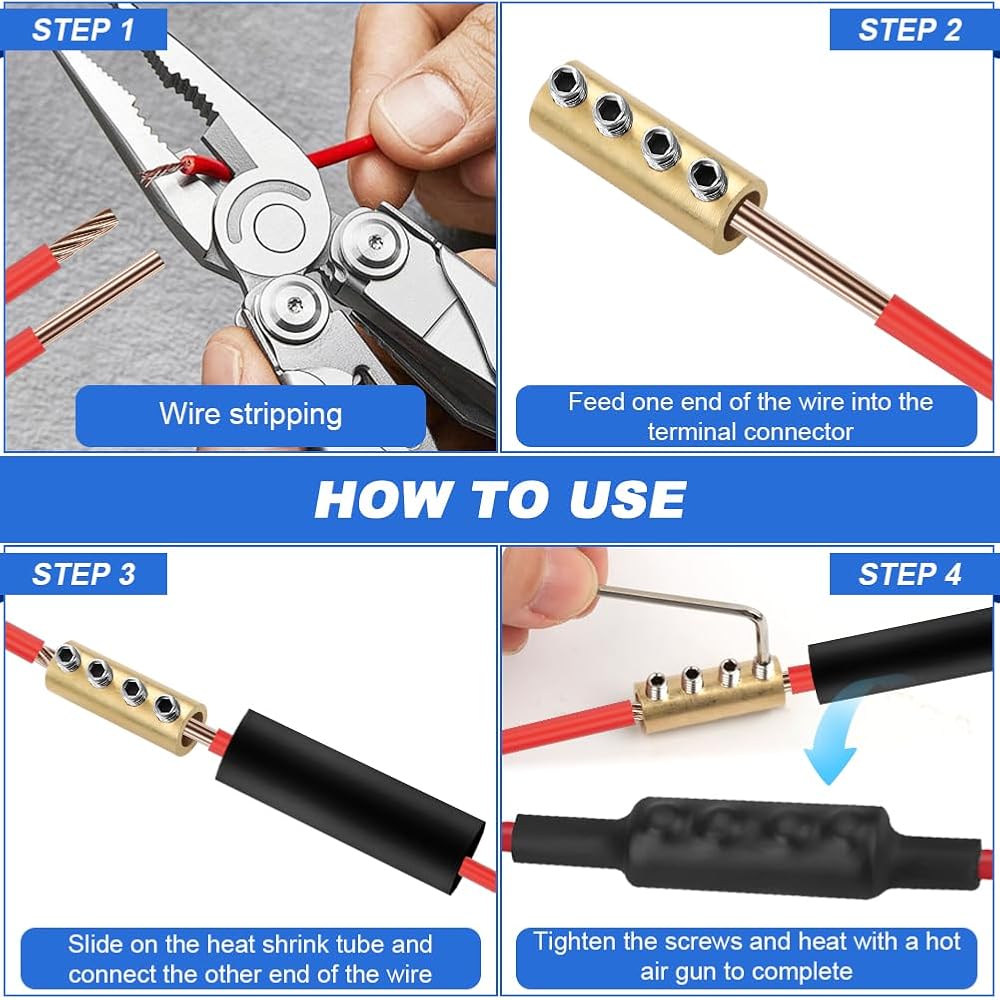 STEP 1

Wire stripping

STEP 2

Feed one end of the wire into the terminal connector

HOW TO USE

STEP 3

Slide on the heat shrink tube and connect the other end of the wire

STEP 4

Tighten the screws and heat with a hot air gun to complete