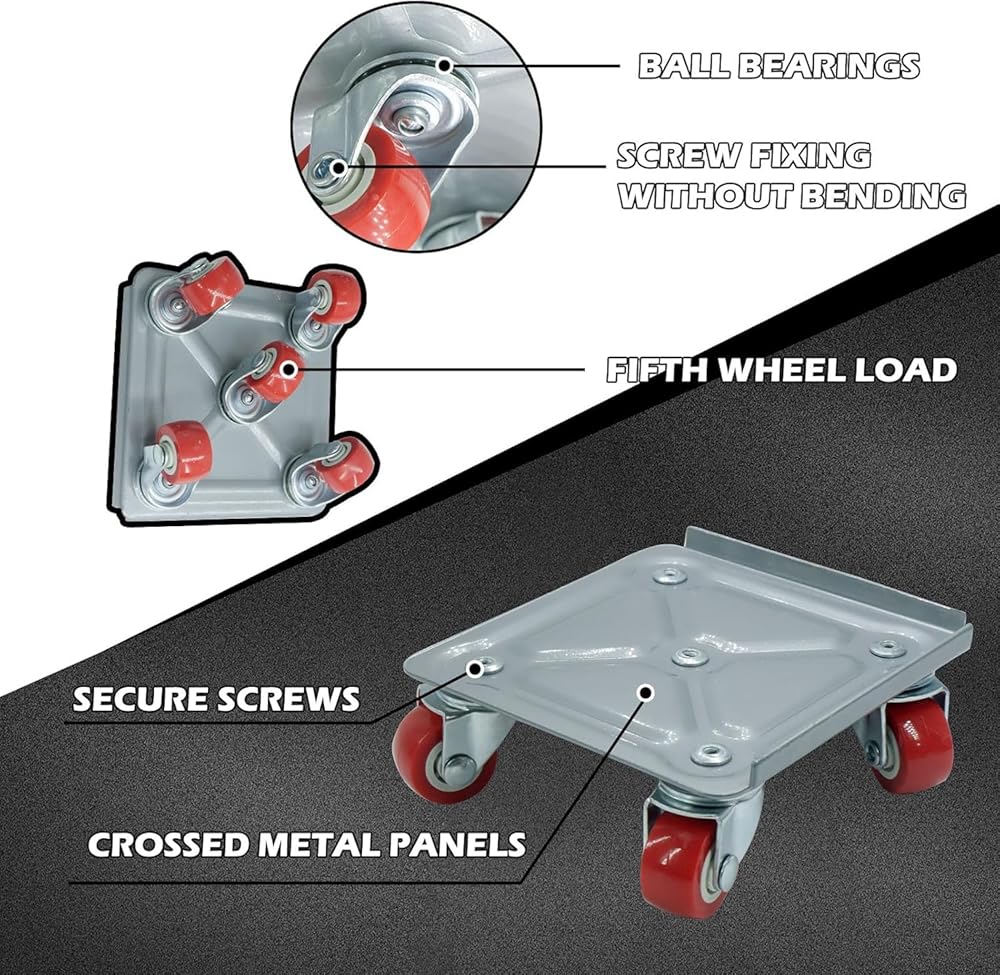 BALL BEARINGS

SCREW FIXING WITHOUT BENDING

FIFTH WHEEL LOAD

SECURE SCREWS

CROSSED METAL PANELS