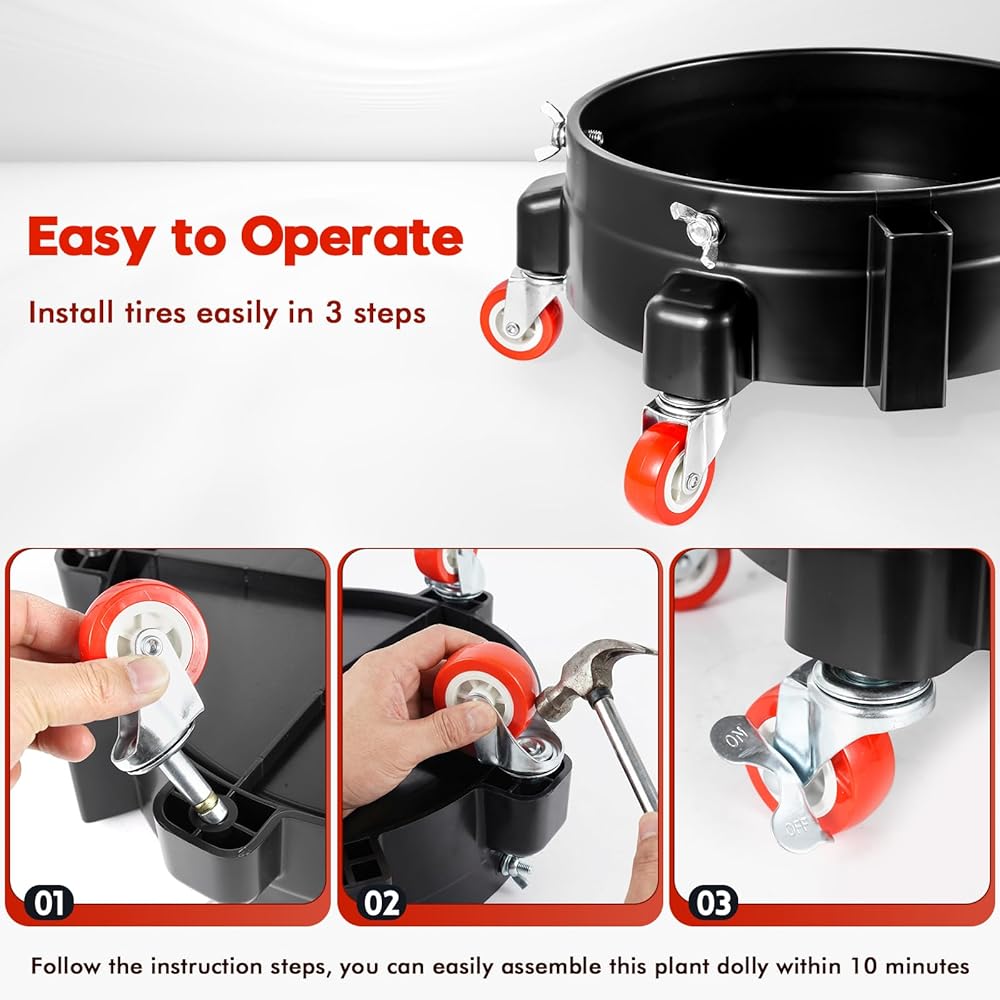 Easy to Operate

Install tires easily in 3 steps

01

02

ON

OFF

03

Follow the instruction steps, you can easily assemble this plant dolly within 10 minutes