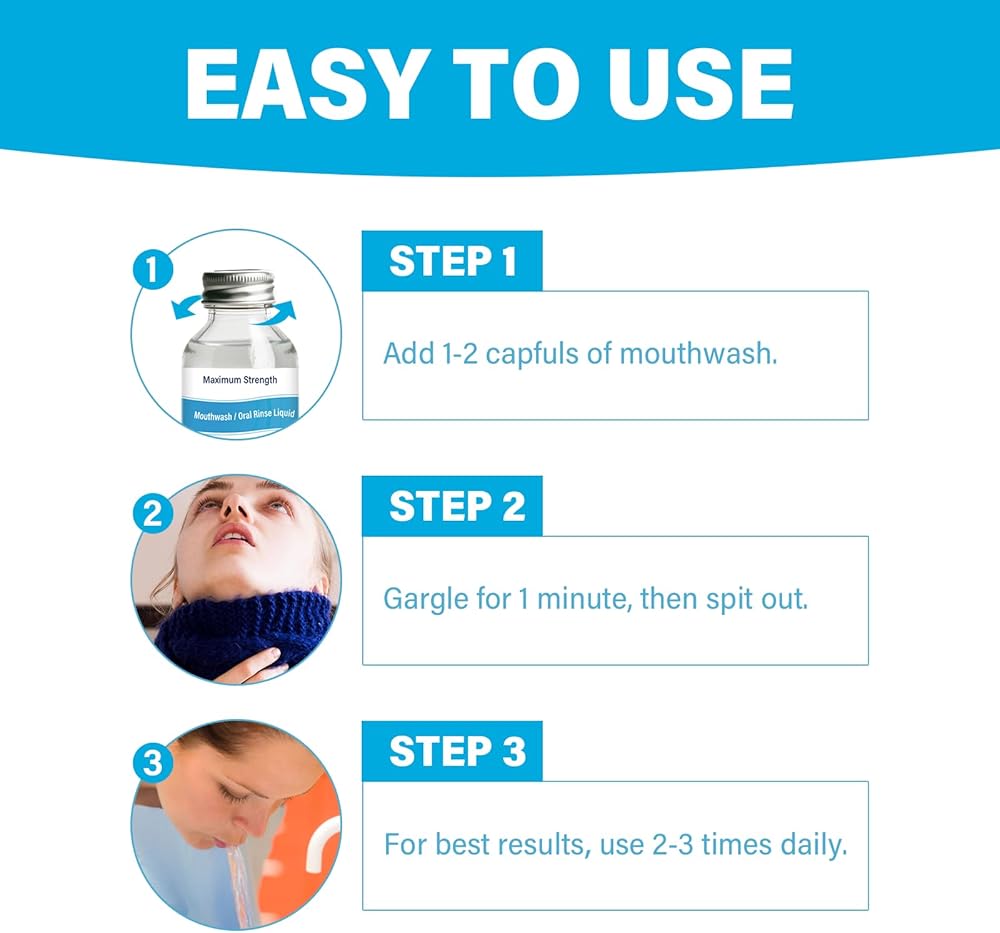 EASY TO USE

1

Maximum Strength

Mouthwash / Oral Rinse Liquid

STEP 1

Add 1-2 capfuls of mouthwash.

2

STEP 2

Gargle for 1 minute, then spit out.

3

STEP 3

For best results, use 2-3 times daily.