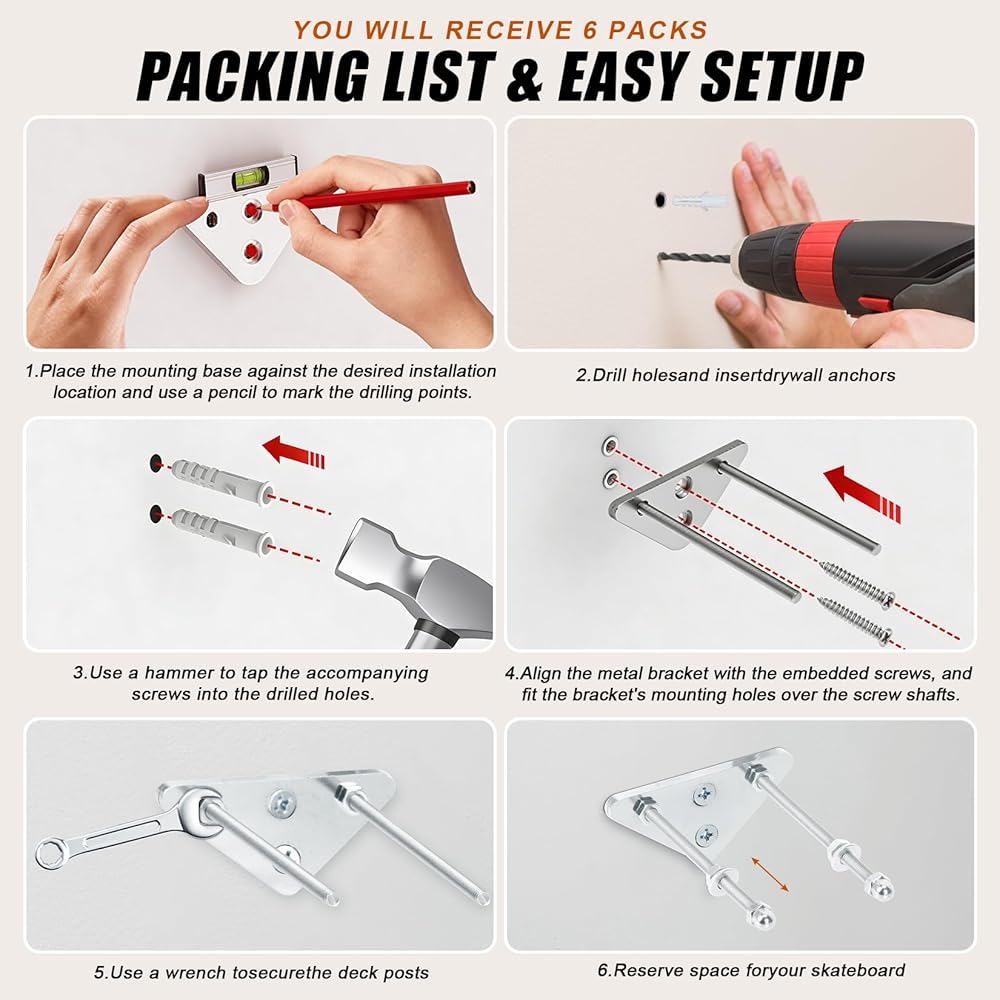 YOU WILL RECEIVE 6 PACKS
PACKING LIST & EASY SETUP

1.Place the mounting base against the desired installation location and use a pencil to mark the drilling points.

2.Drill holesand insertdrywall anchors

3.Use a hammer to tap the accompanying screws into the drilled holes.

4.Align the metal bracket with the embedded screws, and fit the bracket's mounting holes over the screw shafts.

5.Use a wrench tosecurethe deck posts

6.Reserve space foryour skateboard