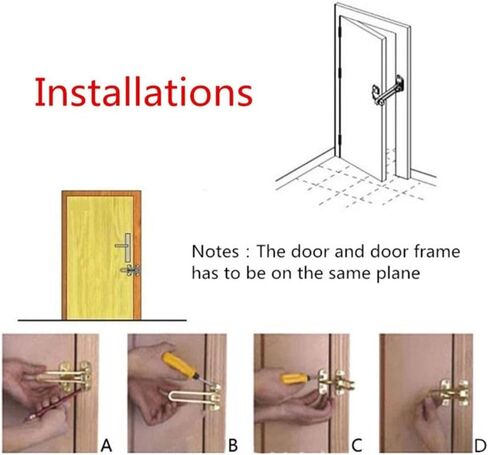 Installations

Notes : The door and door frame has to be on the same plane

A

B

C

D