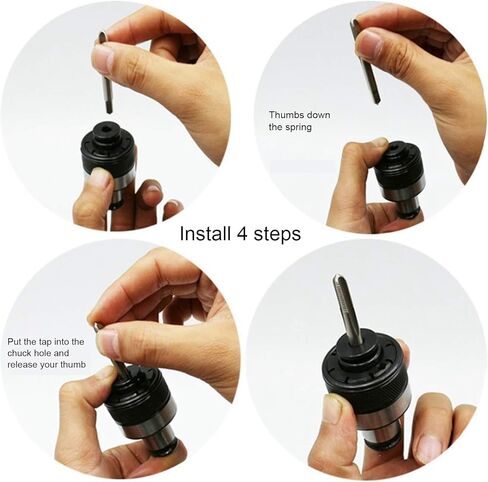 Thumbs down the spring

Install 4 steps

Put the tap into the chuck hole and release your thumb