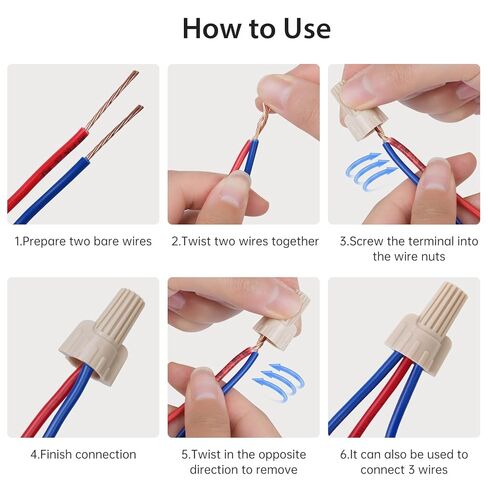 How to Use

1.Prepare two bare wires

2.Twist two wires together

3.Screw the terminal into the wire nuts

4.Finish connection

5.Twist in the opposite direction to remove

6.It can also be used to connect 3 wires