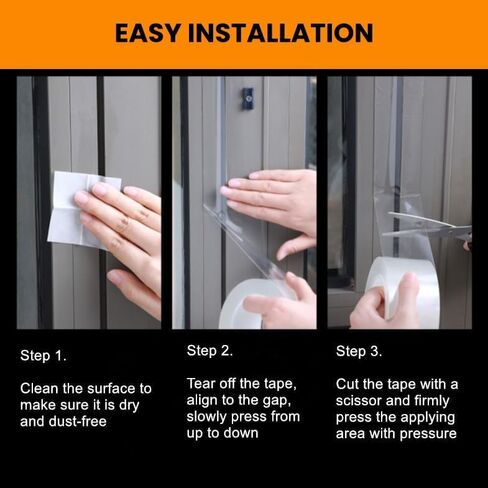 EASY INSTALLATION

Step 1.

Clean the surface to make sure it is dry and dust-free

Step 2.

Tear off the tape, align to the gap, slowly press from up to down

Step 3.

Cut the tape with a scissor and firmly press the applying area with pressure