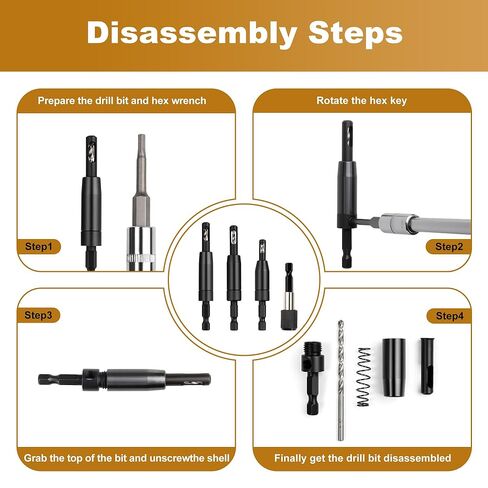 Disassembly Steps

Prepare the drill bit and hex wrench

Step1

Rotate the hex key

Step2

Step3

Grab the top of the bit and unscrewthe shell

Step4

Finally get the drill bit disassembled