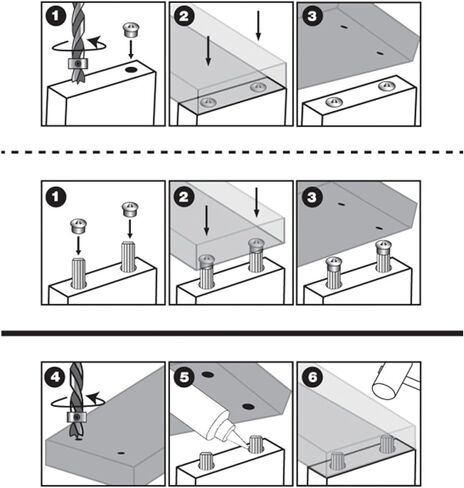 1 2 3

1 2 3

4 5 6