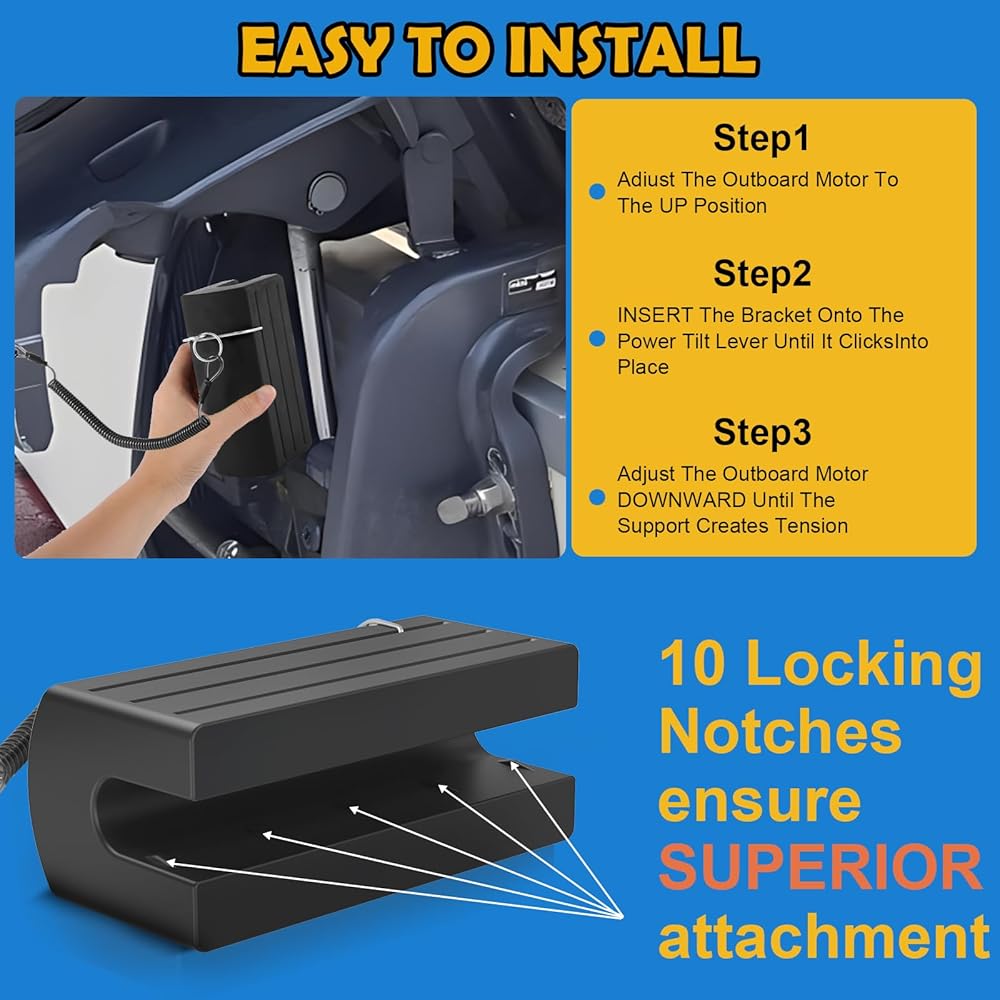 EASY TO INSTALL

Step1

Adiust The Outboard Motor To The UP Position

Step2

INSERT The Bracket Onto The Power Tilt Lever Until It ClicksInto Place

Step3

Adjust The Outboard Motor DOWNWARD Until The Support Creates Tension

10 Locking Notches ensure SUPERIOR attachment