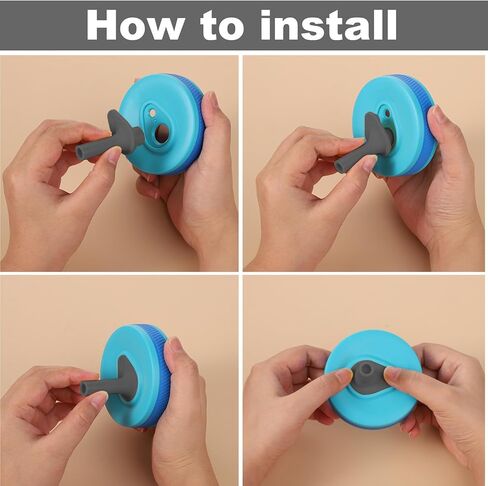 How to install