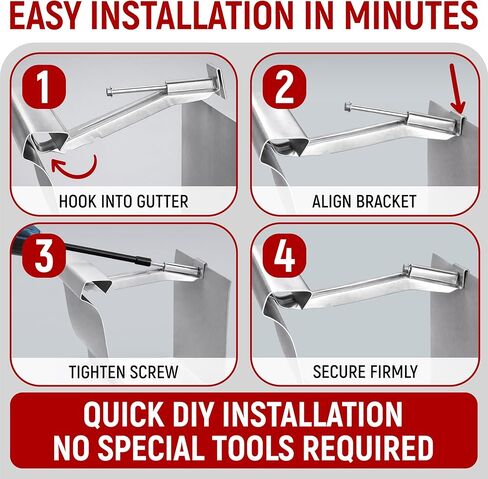 EASY INSTALLATION IN MINUTES

1

HOOK INTO GUTTER

2

ALIGN BRACKET

3

TIGHTEN SCREW

4

SECURE FIRMLY

QUICK DIY INSTALLATION
NO SPECIAL TOOLS REQUIRED