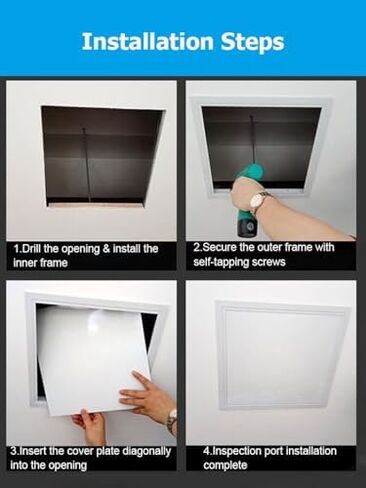 Installation Steps

1.Drill the opening & install the inner frame

2.Secure the outer frame with self-tapping screws

3.Insert the cover plate diagonally into the opening

4.Inspection port installation complete