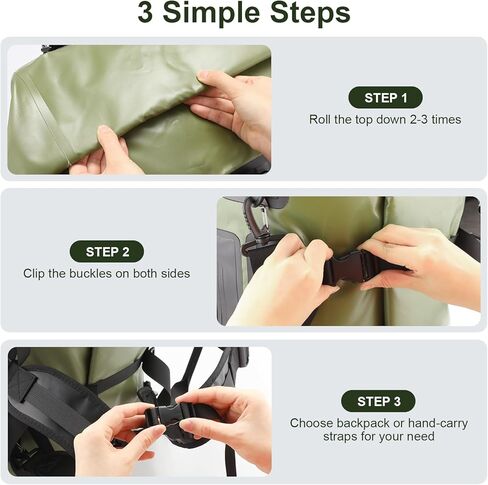 3 Simple Steps

STEP 1
Roll the top down 2-3 times

STEP 2
Clip the buckles on both sides

STEP 3
Choose backpack or hand-carry straps for your need