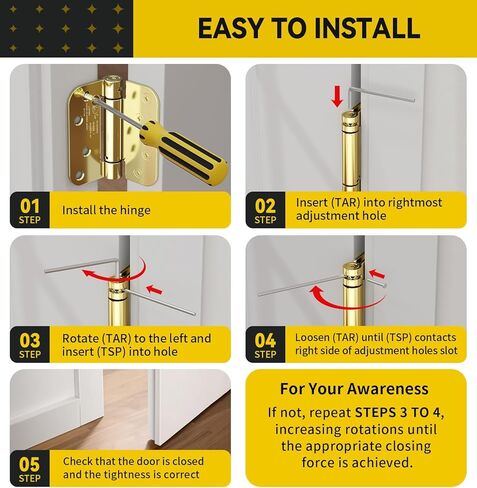 EASY TO INSTALL

01
STEP
Install the hinge

02
STEP
Insert (TAR) into rightmost adjustment hole

03
STEP
Rotate (TAR) to the left and insert (TSP) into hole

04
STEP
Loosen (TAR) until (TSP) contacts right side of adjustment holes slot

05
STEP
Check that the door is closed and the tightness is correct

For Your Awareness
If not, repeat STEPS 3 TO 4, increasing rotations until the appropriate closing force is achieved.