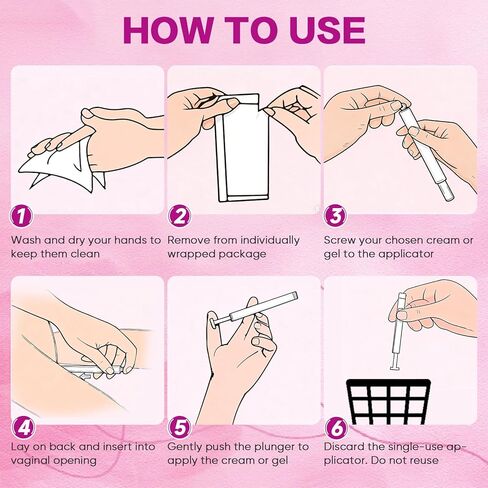 HOW TO USE

1

Wash and dry your hands to keep them clean

2

Remove from individually wrapped package

3

Screw your chosen cream or gel to the applicator

4

Lay on back and insert into vaginal opening

5

Gently push the plunger to apply the cream or gel

6

Discard the single-use applicator. Do not reuse