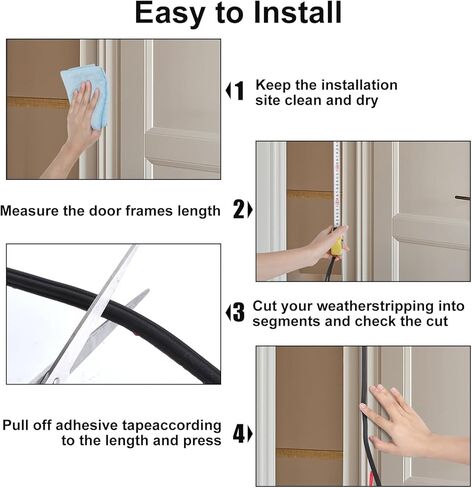 Easy to Install

1 Keep the installation site clean and dry

Measure the door frames length 2

3 Cut your weatherstripping into segments and check the cut

Pull off adhesive tapeaccording to the length and press 4