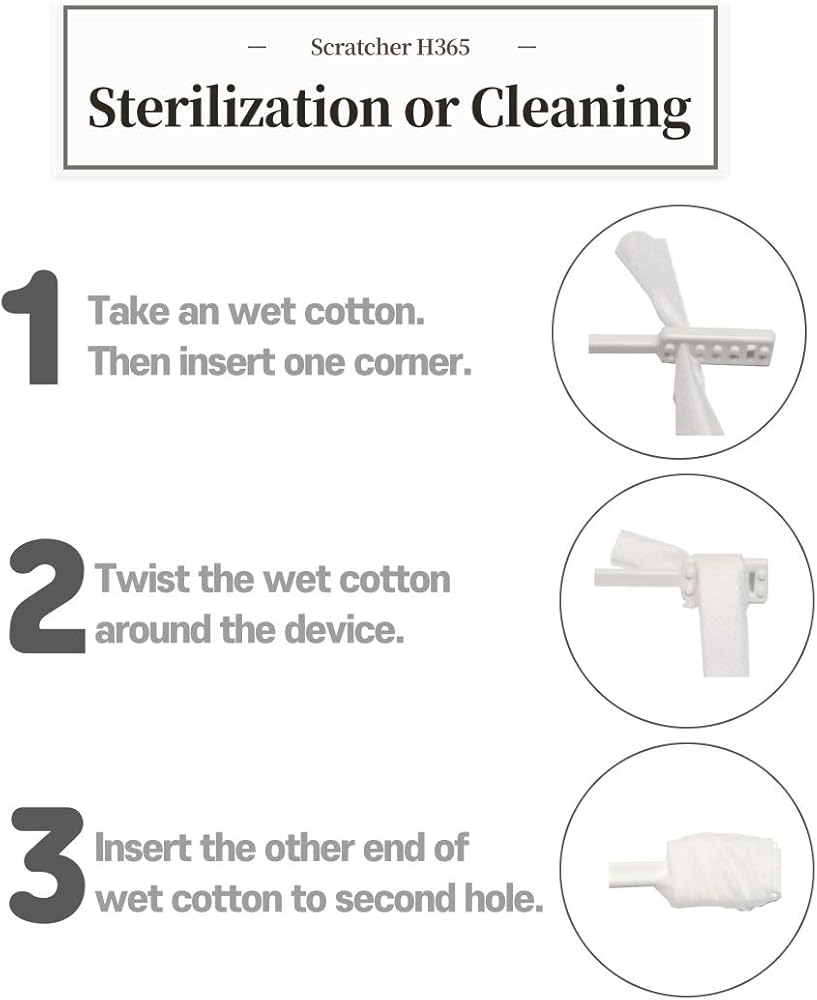 — Scratcher H365 —

Sterilization or Cleaning

1 Take an wet cotton. Then insert one corner.

2 Twist the wet cotton around the device.

3 Insert the other end of wet cotton to second hole.