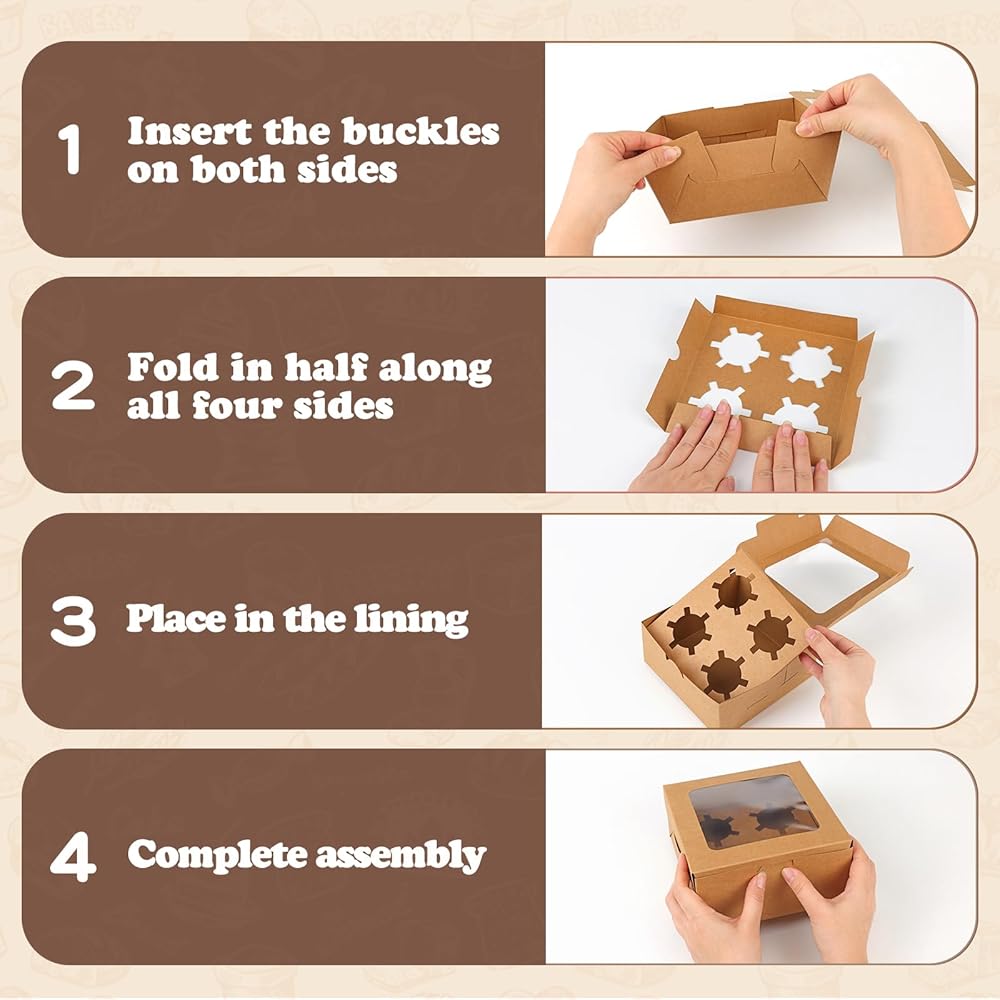 1 Insert the buckles on both sides

2 Fold in half along all four sides

3 Place in the lining

4 Complete assembly