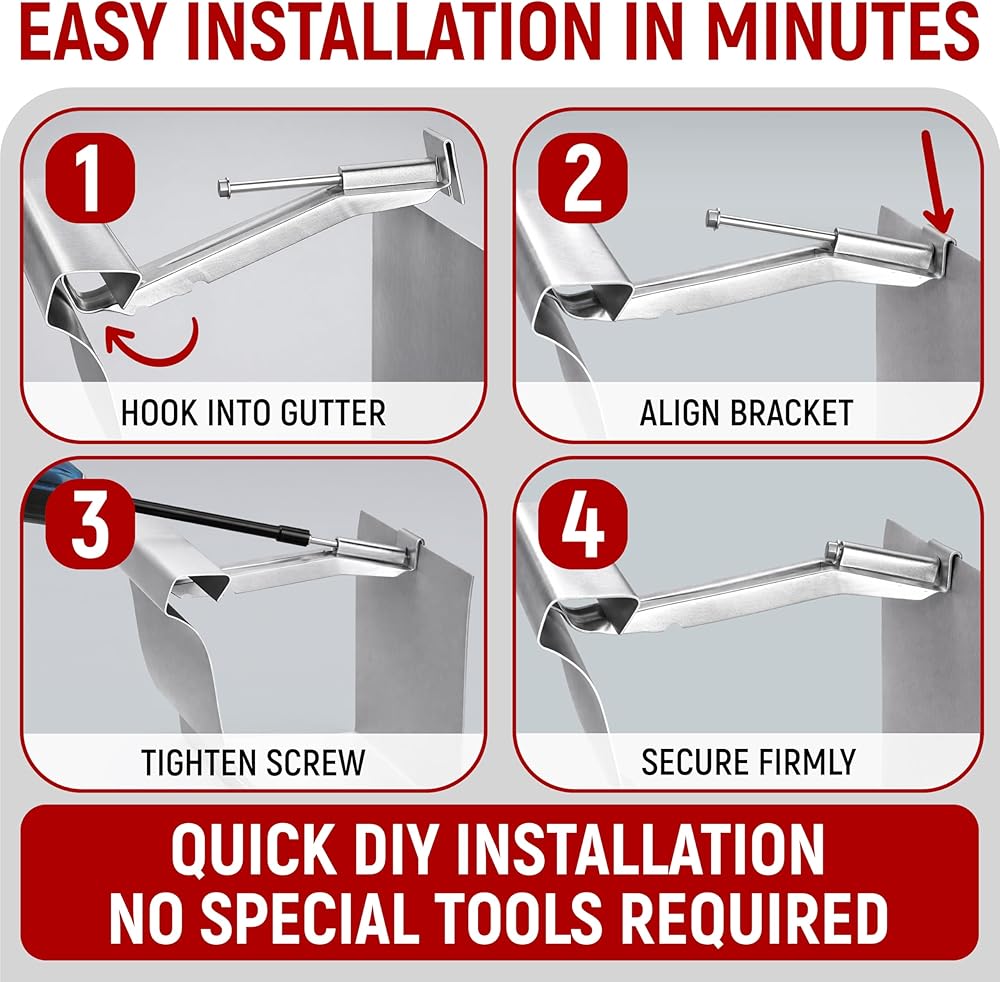 EASY INSTALLATION IN MINUTES

1
HOOK INTO GUTTER

2
ALIGN BRACKET

3
TIGHTEN SCREW

4
SECURE FIRMLY

QUICK DIY INSTALLATION
NO SPECIAL TOOLS REQUIRED