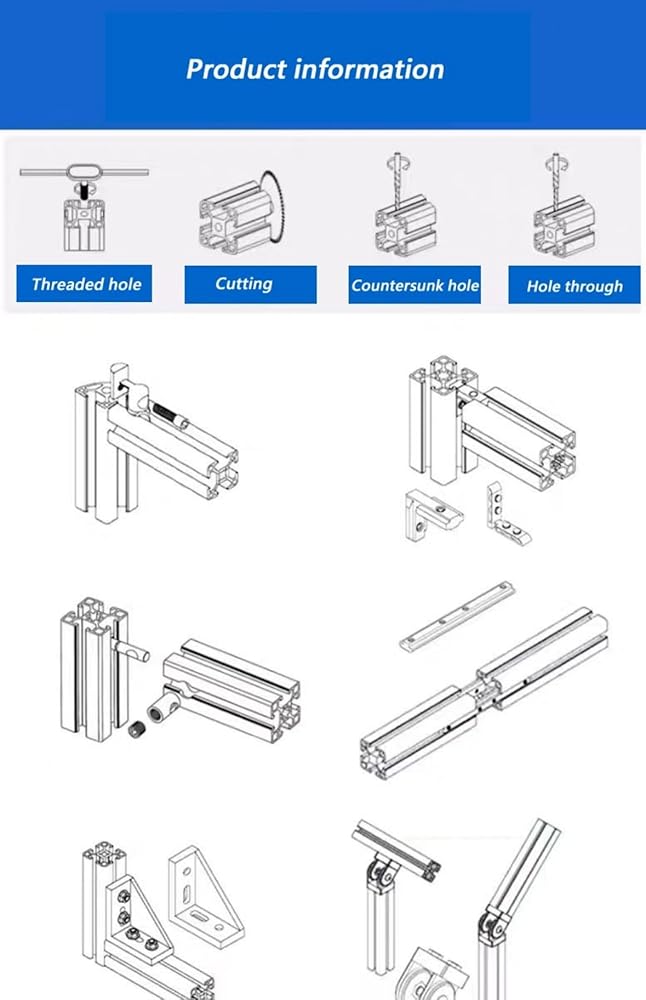 Product information

Threaded hole

Cutting

Countersunk hole

Hole through