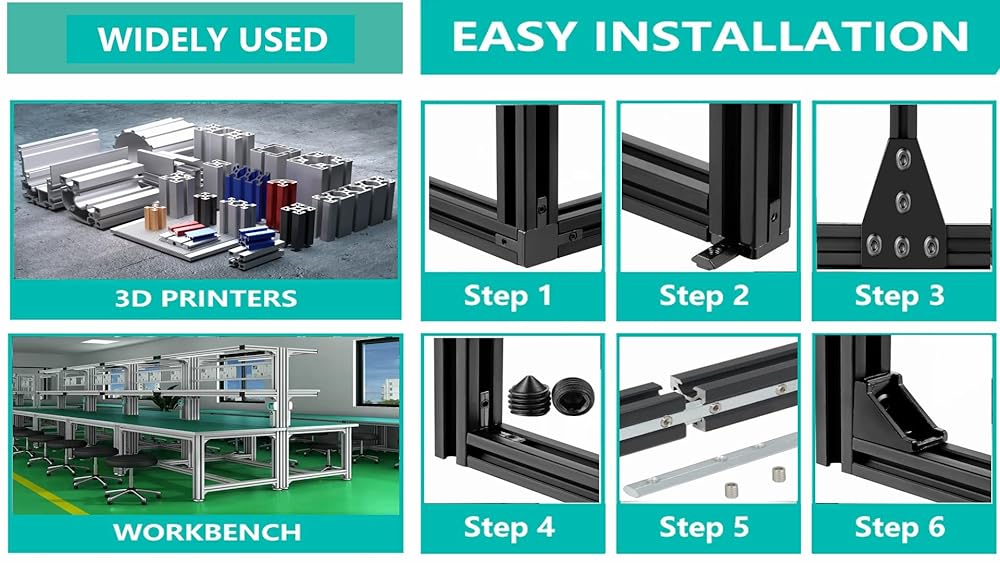 WIDELY USED

3D PRINTERS

WORKBENCH

EASY INSTALLATION

Step 1

Step 2

Step 3

Step 4

Step 5

Step 6