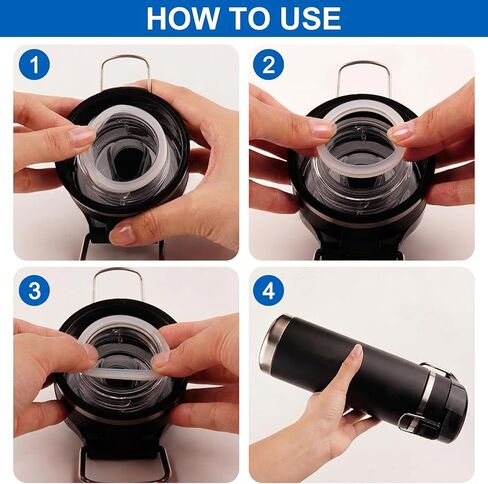 HOW TO USE

1

2

3

4