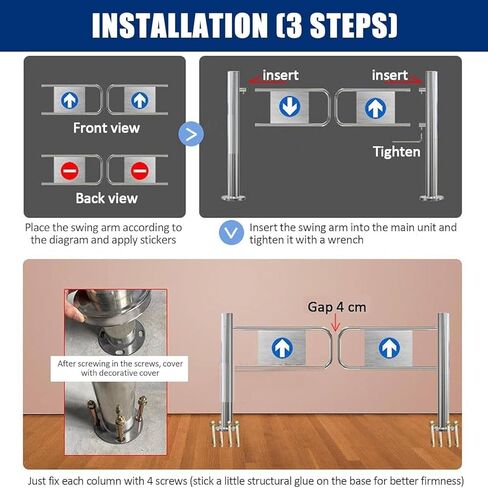 INSTALLATION (3 STEPS)

Front view

Back view

Place the swing arm according to the diagram and apply stickers

insert

insert

Tighten

Insert the swing arm into the main unit and tighten it with a wrench

After screwing in the screws, cover with decorative cover

Gap 4 cm

Just fix each column with 4 screws (stick a little structural glue on the base for better firmness)