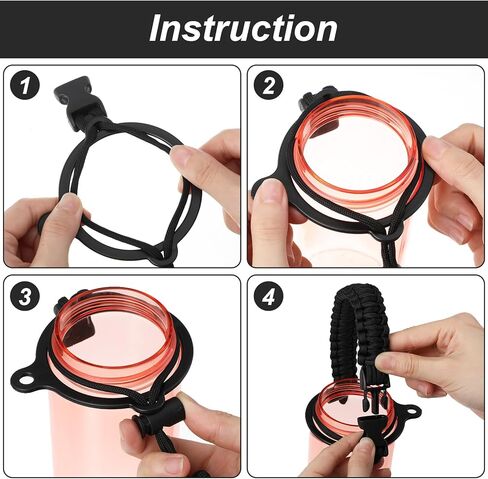 Instruction

1

2

3

4