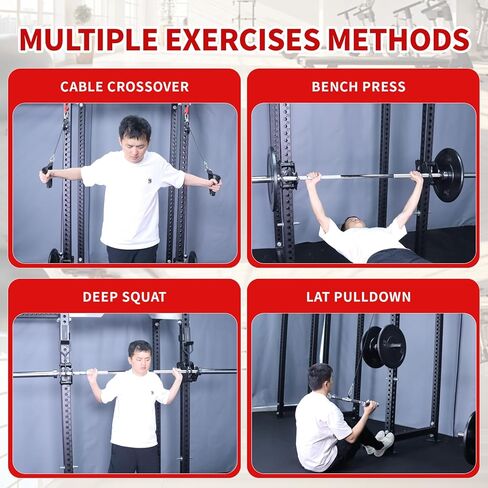 MULTIPLE EXERCISES METHODS

CABLE CROSSOVER

BENCH PRESS

DEEP SQUAT

LAT PULLDOWN