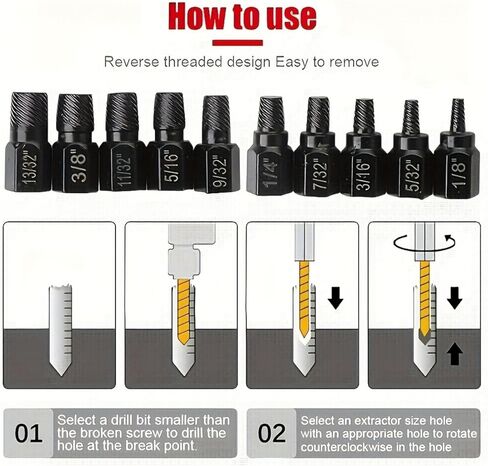 How to use

Reverse threaded design Easy to remove

13/32"

3/8"

11/32"

5/16"

9/32"

1/4"

7/32"

3/16"

5/32"

1/8"

01

Select a drill bit smaller than the broken screw to drill the hole at the break point.

02

Select an extractor size hole with an appropriate hole to rotate counterclockwise in the hole